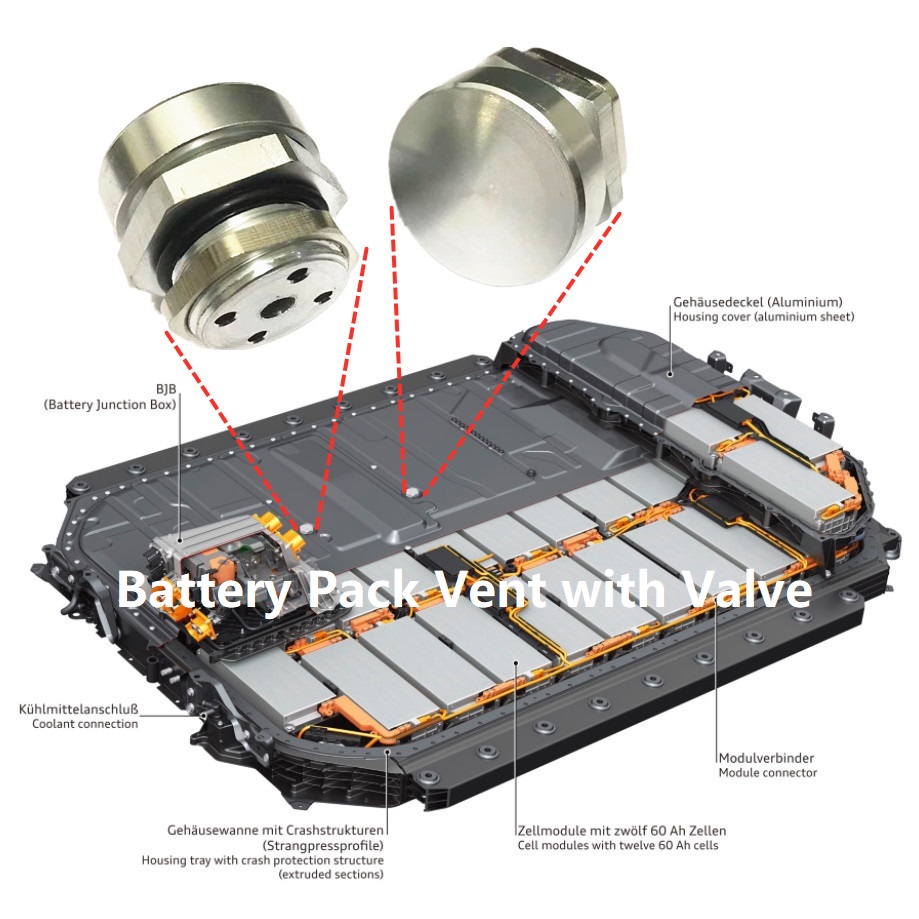 Gehäusedeckel (Aluminium)
Housing cover (aluminium sheet)

BJB
(Battery Junction Box)

Battery Pack Vent with Valve

Kühlmittelanschluß
Coolant connection

Modulverbinder
Module connector

Gehäusewanne mit Crashstrukturen (Strangpressprofile)
Housing tray with crash protection structure (extruded sections)

Zellmodule mit zwölf 60 Ah Zellen
Cell modules with twelve 60 Ah cells